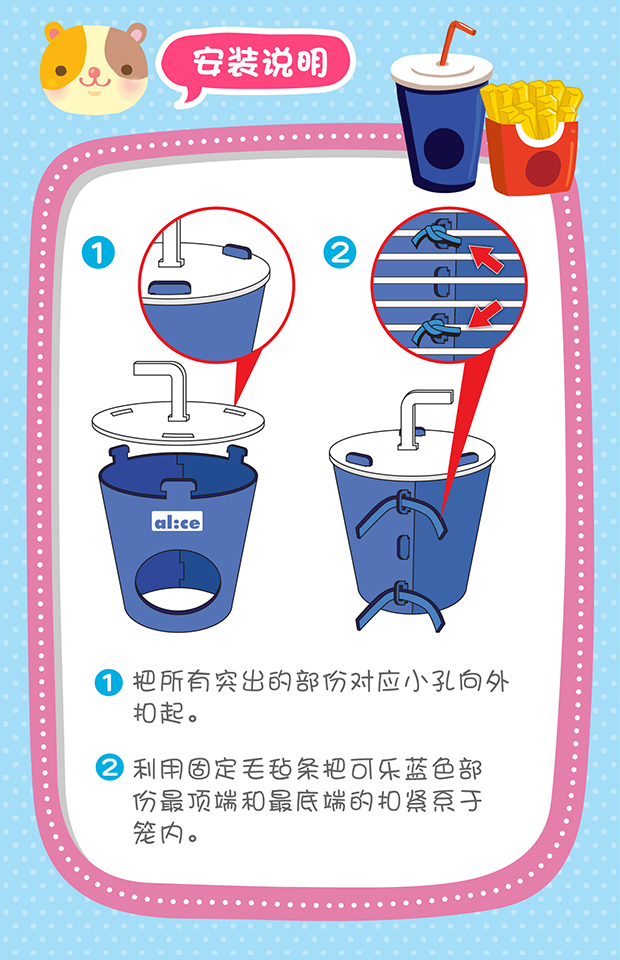 安装说明

1

2

al:ce

1 把所有突出的部份对应小孔向外扣起。

2 利用固定毛毡条把可乐蓝色部份最顶端和最底端的扣紧系于笼内。